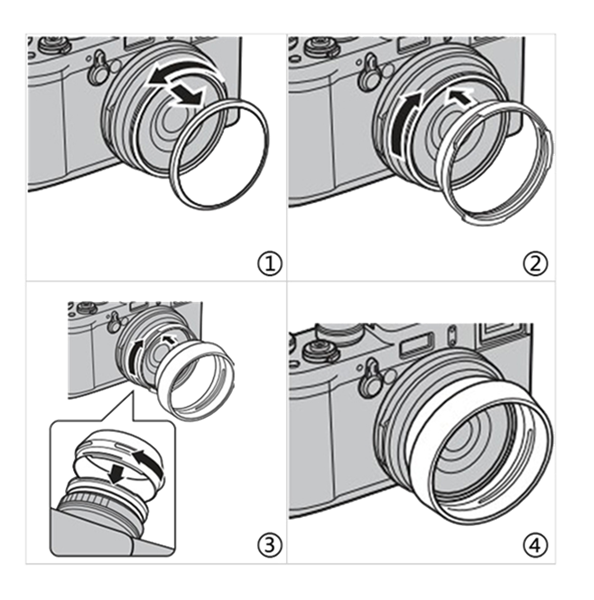 ①

②

③

④