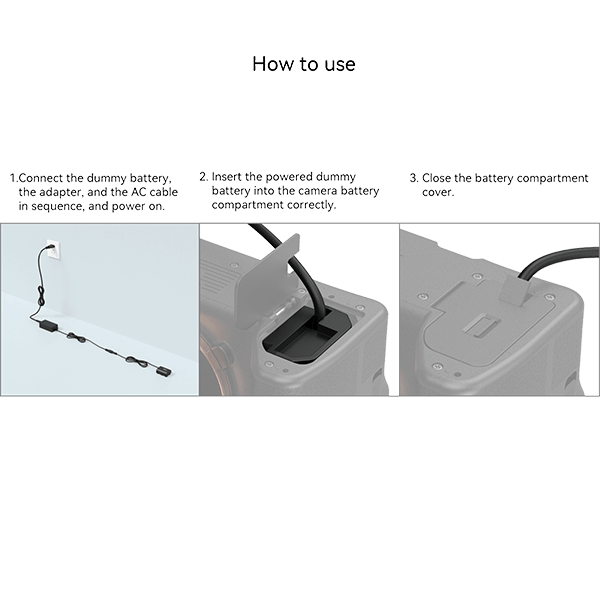 How to use

1.Connect the dummy battery, the adapter, and the AC cable in sequence, and power on.

2. Insert the powered dummy battery into the camera battery compartment correctly.

3. Close the battery compartment cover.