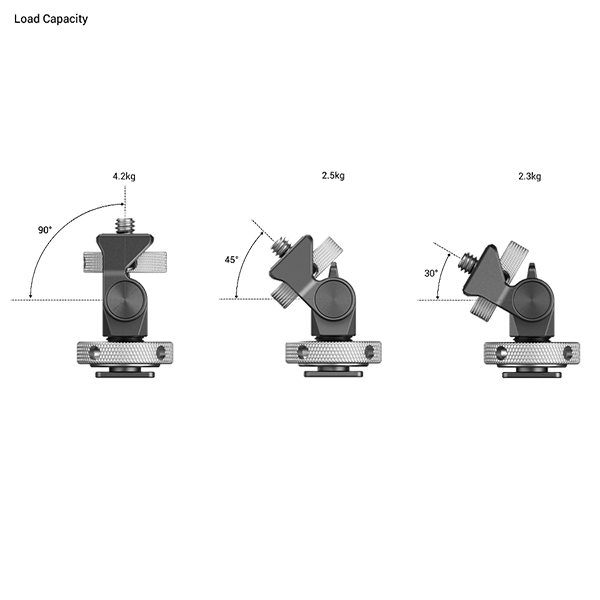 Load Capacity

4.2kg

90°

2.5kg

45°

2.3kg

30°