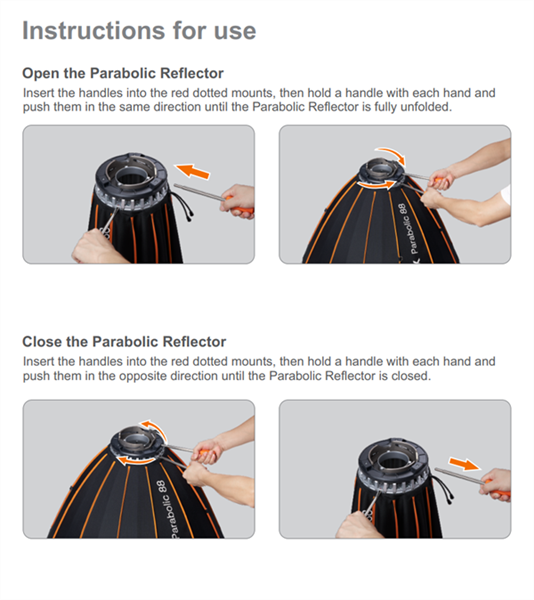 Instructions for use

Open the Parabolic Reflector

Insert the handles into the red dotted mounts, then hold a handle with each hand and push them in the same direction until the Parabolic Reflector is fully unfolded.

Parabolic 88

Close the Parabolic Reflector

Insert the handles into the red dotted mounts, then hold a handle with each hand and push them in the opposite direction until the Parabolic Reflector is closed.

Parabolic 88