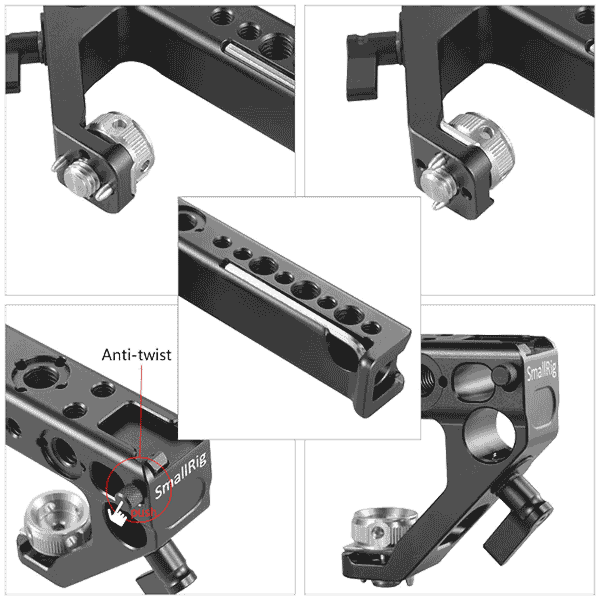 Anti-twist

SmallRig

push

SmallRig