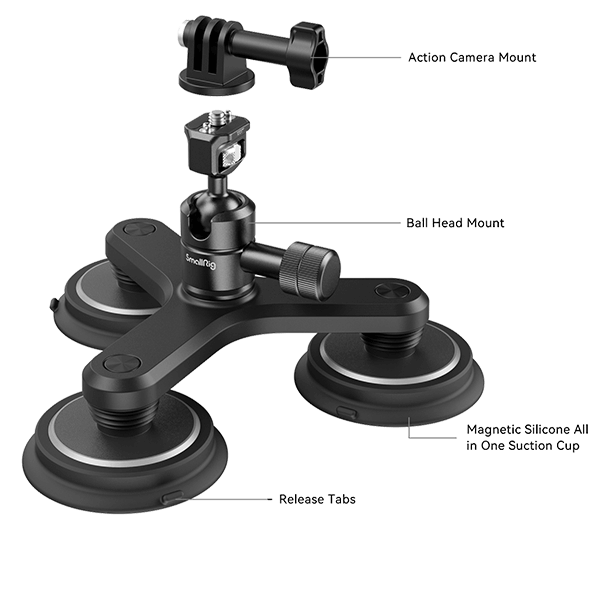 Action Camera Mount

Ball Head Mount

SmallRig

Magnetic Silicone All in One Suction Cup

Release Tabs