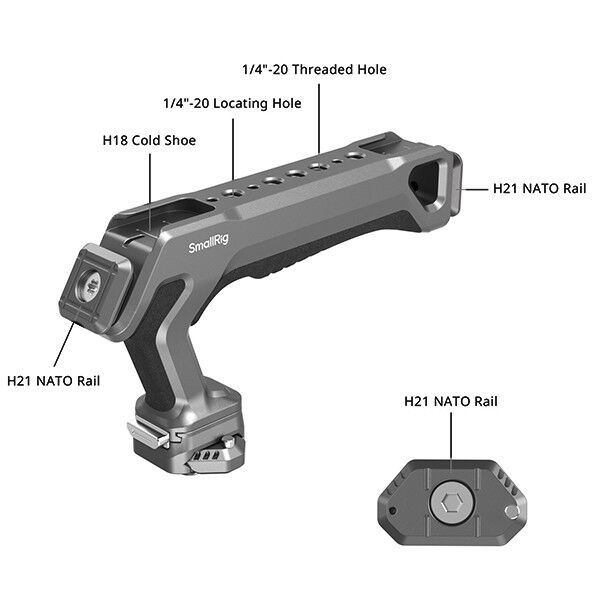 1/4"-20 Threaded Hole

1/4"-20 Locating Hole

H18 Cold Shoe

H21 NATO Rail

SmallRig

H21 NATO Rail

H21 NATO Rail