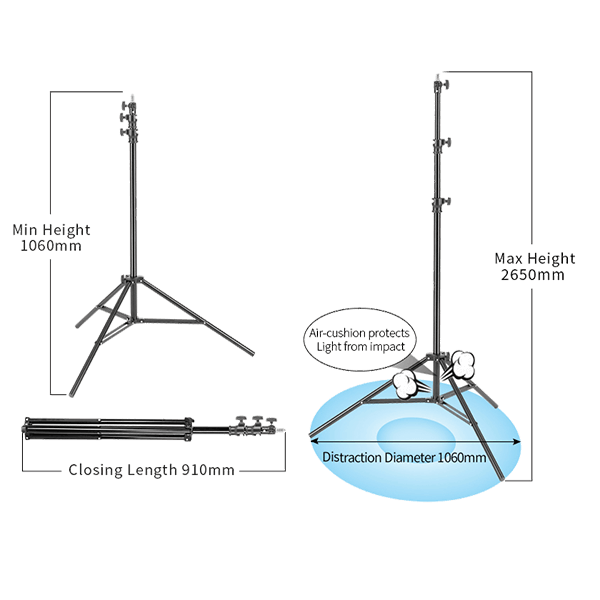 Min Height
1060mm

Closing Length 910mm

Max Height
2650mm

Air-cushion protects
Light from impact

Distraction Diameter 1060mm