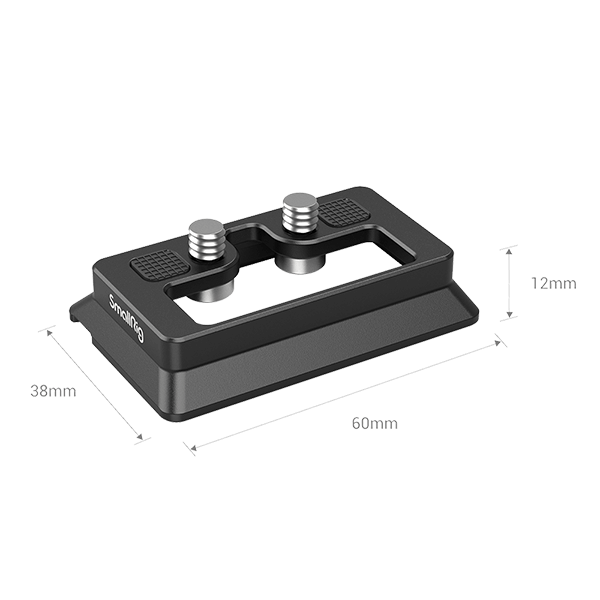 SmallRig

12mm

38mm

60mm